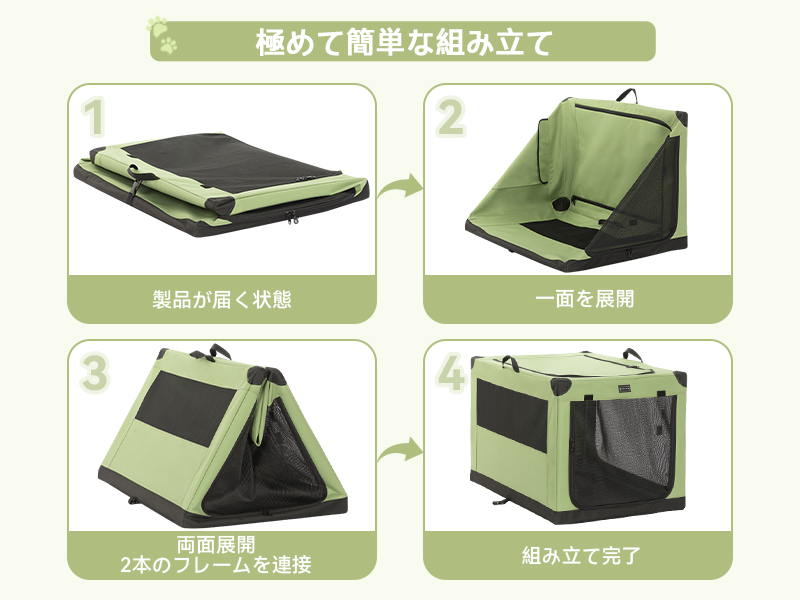 極めて簡単な組み立て

1

製品が届く状態

2

一面を展開

3

両面展開
2本のフレームを連接

4

組み立て完了